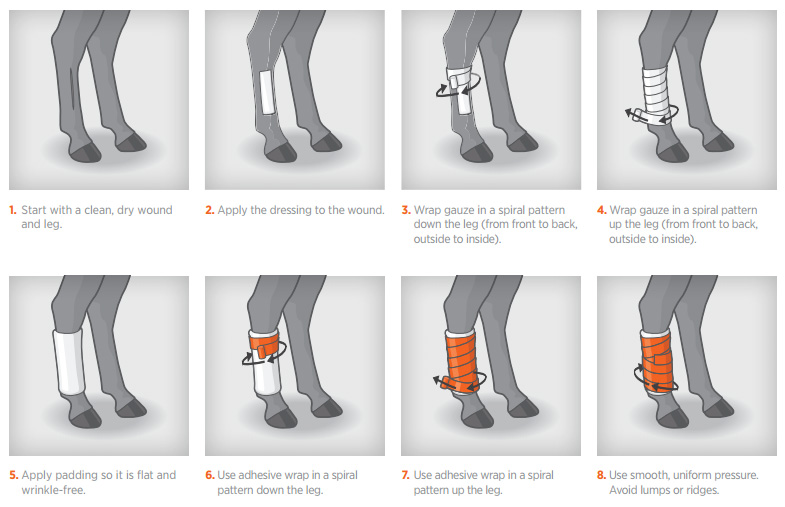 1. Start with a clean, dry wound and leg.

2. Apply the dressing to the wound.

3. Wrap gauze in a spiral pattern down the leg (from front to back, outside to inside).

4. Wrap gauze in a spiral pattern up the leg (from front to back, outside to inside).

5. Apply padding so it is flat and wrinkle-free.

6. Use adhesive wrap in a spiral pattern down the leg.

7. Use adhesive wrap in a spiral pattern up the leg.

8. Use smooth, uniform pressure. Avoid lumps or ridges.